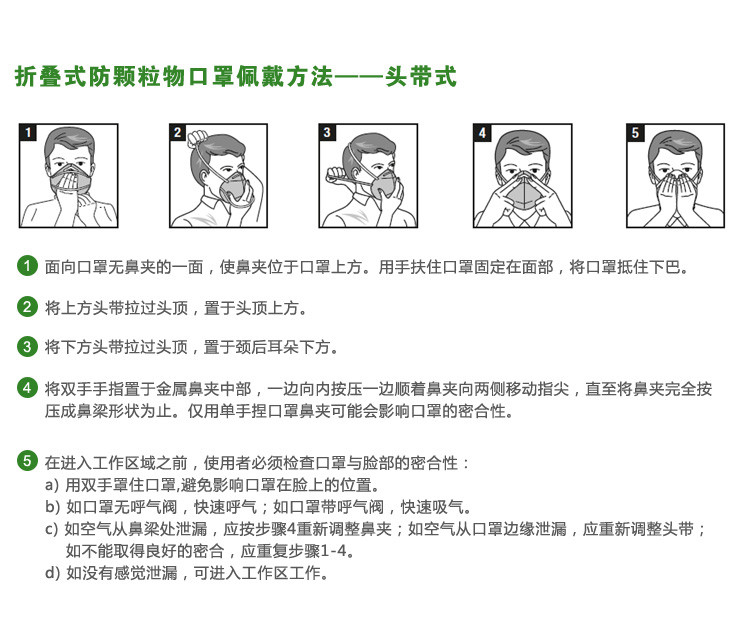 折叠式防颗粒物口罩佩戴方法——头带式

1

2

3

4

5

1 面向口罩无鼻夹的一面，使鼻夹位于口罩上方。用手扶住口罩固定在面部，将口罩抵住下巴。

2 将上方头带拉过头顶，置于头顶上方。

3 将下方头带拉过头顶，置于颈后耳朵下方。

4 将双手手指置于金属鼻夹中部，一边向内按压一边顺着鼻夹向两侧移动指尖，直至将鼻夹完全按压成鼻梁形状为止。仅用单手捏口罩鼻夹可能会影响口罩的密合性。

5 在进入工作区域之前，使用者必须检查口罩与脸部的密合性：
a) 用双手罩住口罩,避免影响口罩在脸上的位置。
b) 如口罩无呼气阀，快速呼气；如口罩带呼气阀，快速吸气。
c) 如空气从鼻梁处泄漏，应按步骤4重新调整鼻夹；如空气从口罩边缘泄漏，应重新调整头带；如不能取得良好的密合，应重复步骤1-4。
d) 如没有感觉泄漏，可进入工作区工作。