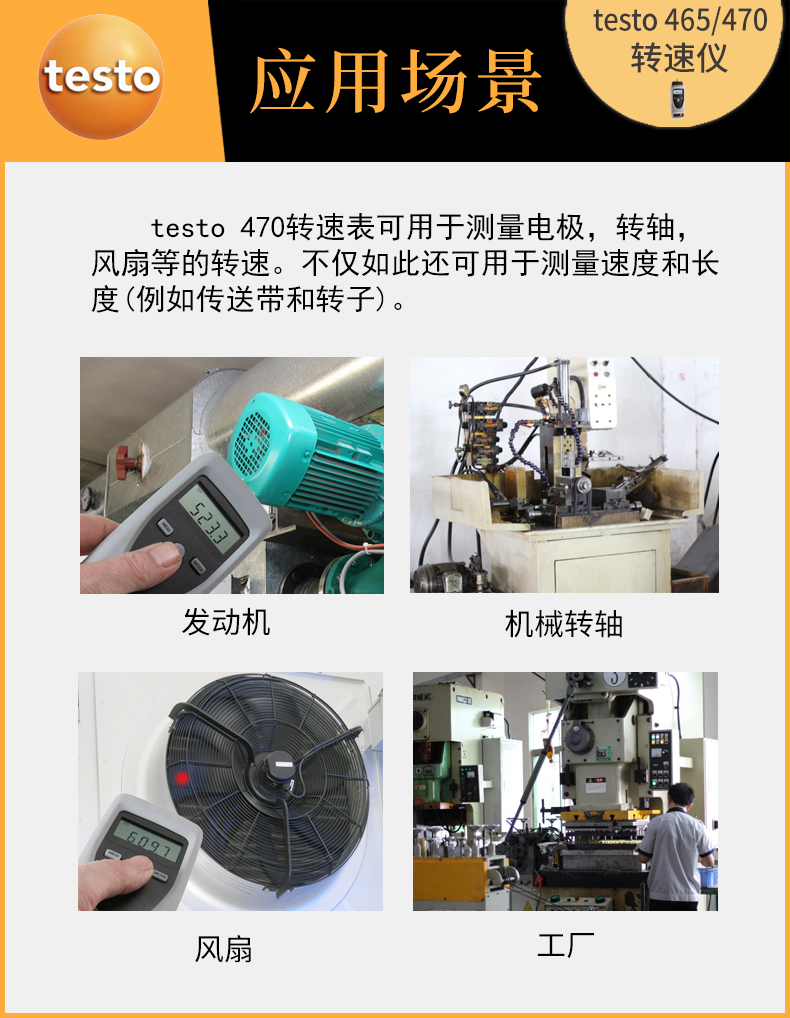 testo

应用场景

testo 465/470
转速仪

testo 470转速表可用于测量电极，转轴，风扇等的转速。不仅如此还可用于测量速度和长度(例如传送带和转子)。

5233

发动机

机械转轴

6097

风扇

工厂